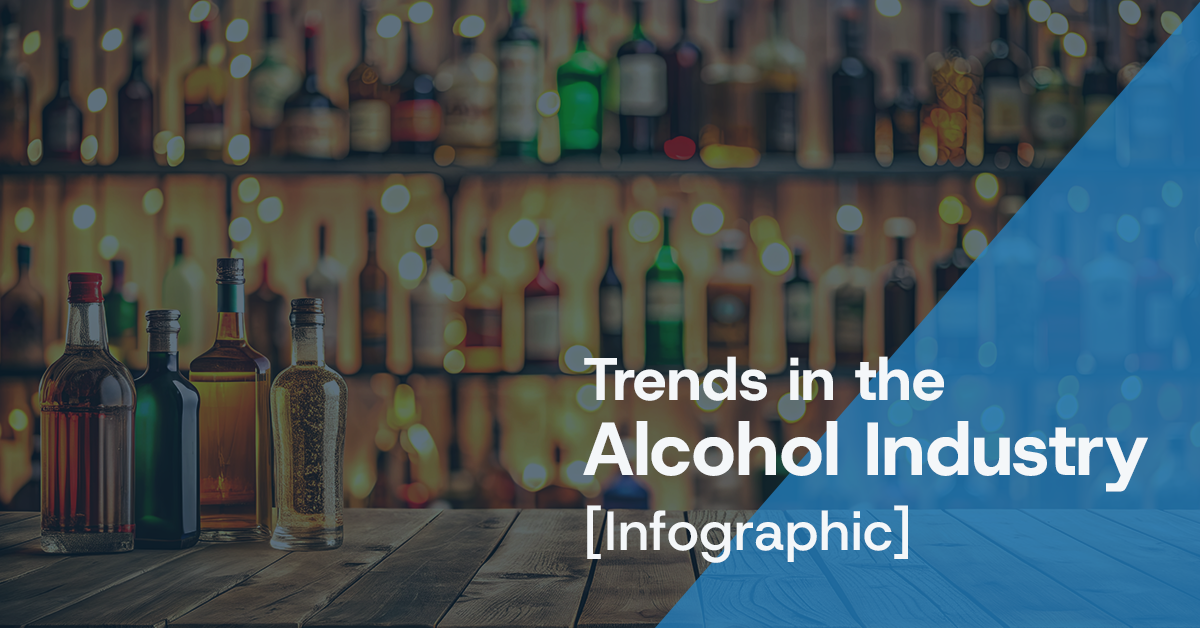 Trends in the
Alcohol Industry
[Infographic]