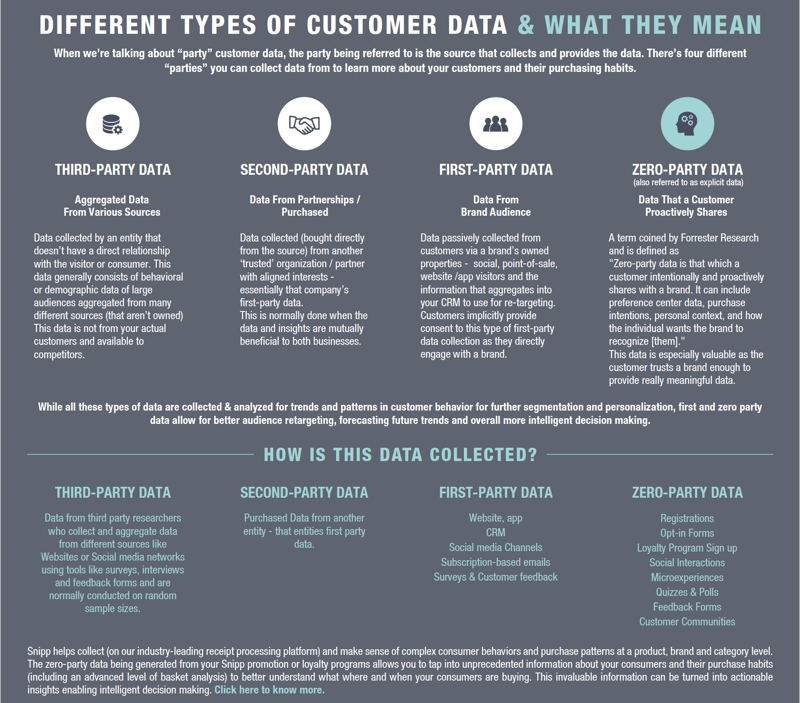 DIFFERENT TYPES OF CUSTOMER DATA & WHAT THEY MEAN

When we're talking about "party" customer data, the party being referred to is the source that collects and provides the data. There's four different "parties" you can collect data from to learn more about your customers and their purchasing habits.

THIRD-PARTY DATA

Aggregated Data From Various Sources

Data collected by an entity that doesn't have a direct relationship with the visitor or consumer. This data generally consists of behavioral or demographic data of large audiences aggregated from many different sources (that aren't owned) This data is not from your actual customers and available to competitors.

SECOND-PARTY DATA

Data From Partnerships / Purchased

Data collected (bought directly from the source) from another 'trusted' organization / partner with aligned interests - essentially that company's first-party data.
This is normally done when the data and insights are mutually beneficial to both businesses.

FIRST-PARTY DATA

Data From Brand Audience

Data passively collected from customers via a brand's owned properties - social, point-of-sale, website /app visitors and the information that aggregates into your CRM to use for re-targeting. Customers implicitly provide consent to this type of first-party data collection as they directly engage with a brand.

ZERO-PARTY DATA
(also referred to as explicit data)

Data That a Customer Proactively Shares

A term coined by Forrester Research and is defined as
"Zero-party data is that which a customer intentionally and proactively shares with a brand. It can include preference center data, purchase intentions, personal context, and how the individual wants the brand to recognize [them]."
This data is especially valuable as the customer trusts a brand enough to provide really meaningful data.

While all these types of data are collected & analyzed for trends and patterns in customer behavior for further segmentation and personalization, first and zero party data allow for better audience retargeting, forecasting future trends and overall more intelligent decision making.

HOW IS THIS DATA COLLECTED?

THIRD-PARTY DATA

Data from third party researchers who collect and aggregate data from different sources like Websites or Social media networks using tools like surveys, interviews and feedback forms and are normally conducted on random sample sizes.

SECOND-PARTY DATA

Purchased Data from another entity - that entities first party data.

FIRST-PARTY DATA

Website, app
CRM
Social media Channels
Subscription-based emails
Surveys & Customer feedback

ZERO-PARTY DATA

Registrations
Opt-in Forms
Loyalty Program Sign up
Social Interactions
Microexperiences
Quizzes & Polls
Feedback Forms
Customer Communities

Snipp helps collect (on our industry-leading receipt processing platform) and make sense of complex consumer behaviors and purchase patterns at a product, brand and category level. The zero-party data being generated from your Snipp promotion or loyalty programs allows you to tap into unprecedented information about your consumers and their purchase habits (including an advanced level of basket analysis) to better understand what where and when your consumers are buying. This invaluable information can be turned into actionable insights enabling intelligent decision making. Click here to know more.