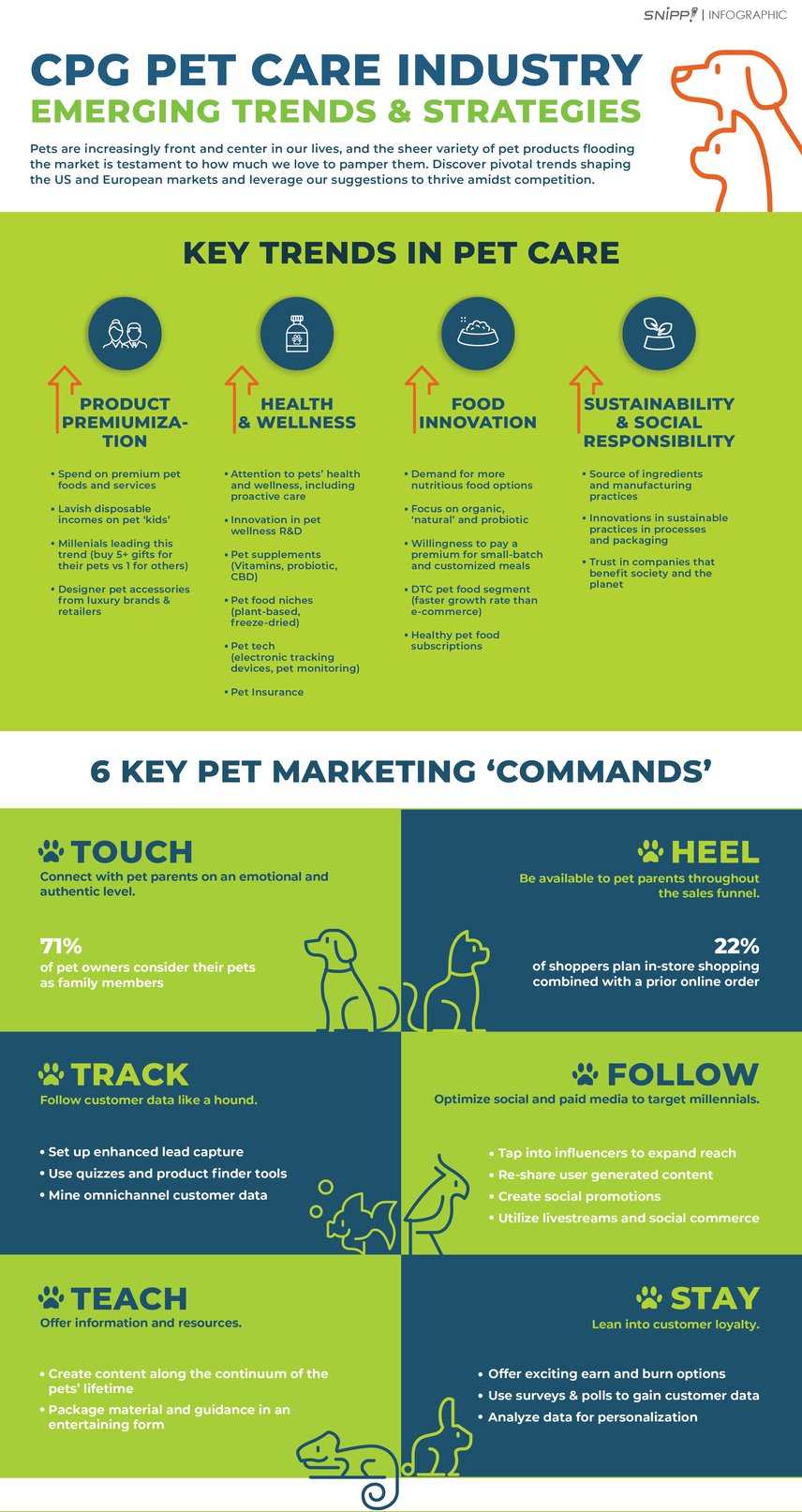 SNIPP! | INFOGRAPHIC

CPG PET CARE INDUSTRY
EMERGING TRENDS & STRATEGIES

Pets are increasingly front and center in our lives, and the sheer variety of pet products flooding the market is testament to how much we love to pamper them. Discover pivotal trends shaping the US and European markets and leverage our suggestions to thrive amidst competition.

KEY TRENDS IN PET CARE

PRODUCT PREMIUMIZATION

• Spend on premium pet foods and services
• Lavish disposable incomes on pet 'kids'
• Millenials leading this trend (buy 5+ gifts for their pets vs 1 for others)
• Designer pet accessories from luxury brands & retailers

HEALTH & WELLNESS

• Attention to pets' health and wellness, including proactive care
• Innovation in pet wellness R&D
• Pet supplements (Vitamins, probiotic, CBD)
• Pet food niches (plant-based, freeze-dried)
• Pet tech (electronic tracking devices, pet monitoring)
• Pet Insurance

FOOD INNOVATION

• Demand for more nutritious food options
• Focus on organic, 'natural' and probiotic
• Willingness to pay a premium for small-batch and customized meals
• DTC pet food segment (faster growth rate than e-commerce)
• Healthy pet food subscriptions

SUSTAINABILITY & SOCIAL RESPONSIBILITY

• Source of ingredients and manufacturing practices
• Innovations in sustainable practices in processes and packaging
• Trust in companies that benefit society and the planet

6 KEY PET MARKETING 'COMMANDS'

TOUCH
Connect with pet parents on an emotional and authentic level.

71%
of pet owners consider their pets as family members

HEEL
Be available to pet parents throughout the sales funnel.

22%
of shoppers plan in-store shopping combined with a prior online order

TRACK
Follow customer data like a hound.

• Set up enhanced lead capture
• Use quizzes and product finder tools
• Mine omnichannel customer data

FOLLOW
Optimize social and paid media to target millennials.

• Tap into influencers to expand reach
• Re-share user generated content
• Create social promotions
• Utilize livestreams and social commerce

TEACH
Offer information and resources.

• Create content along the continuum of the pets' lifetime
• Package material and guidance in an entertaining form

STAY
Lean into customer loyalty.

• Offer exciting earn and burn options
• Use surveys & polls to gain customer data
• Analyze data for personalization